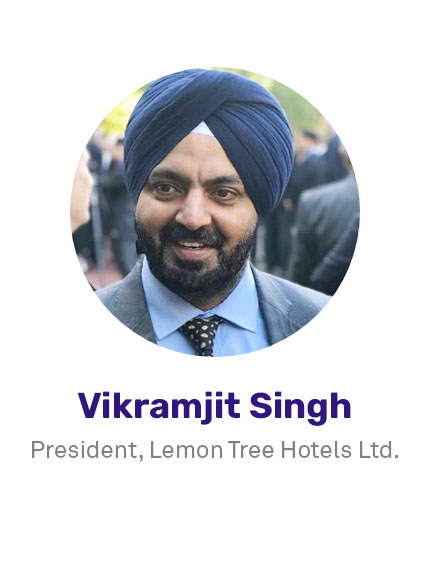 Vikramjit Singh

President, Lemon Tree Hotels Ltd.