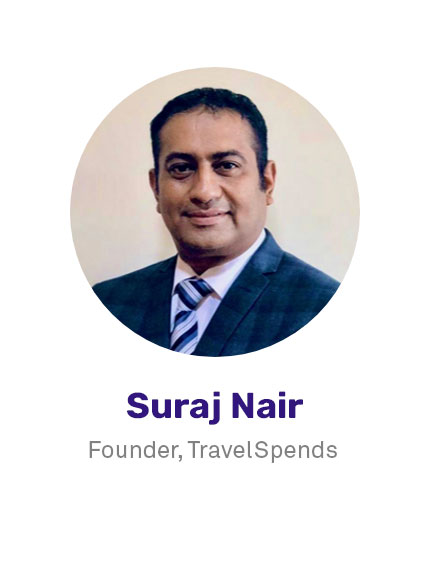 Suraj Nair

Founder, TravelSpends