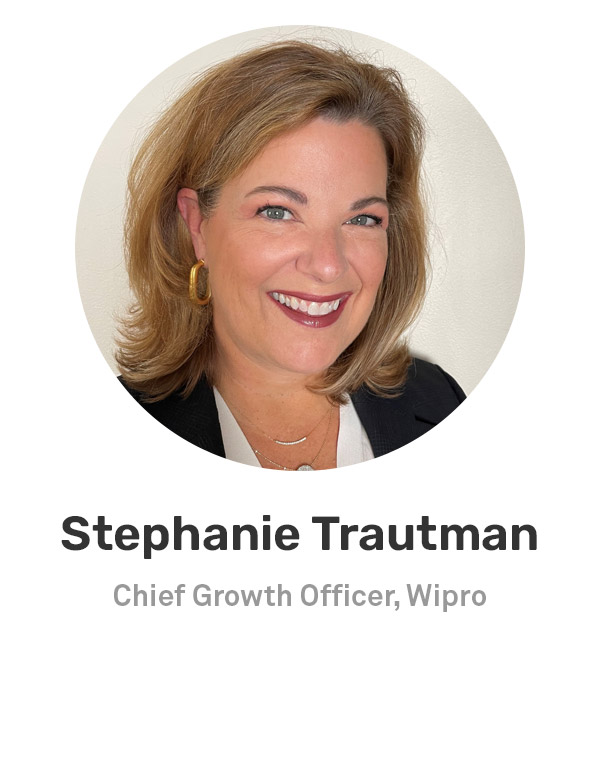 Stephanie Trautman

Chief Growth Officer, Wipro