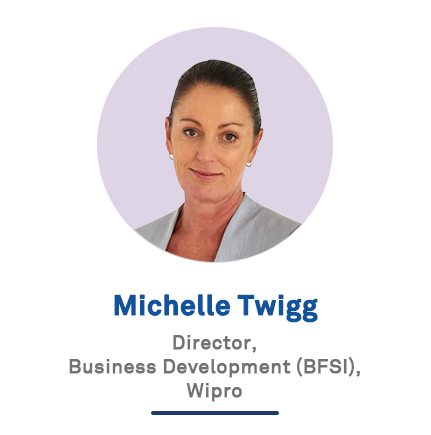 Michelle Twigg

Director,
Business Development (BFSI),
Wipro