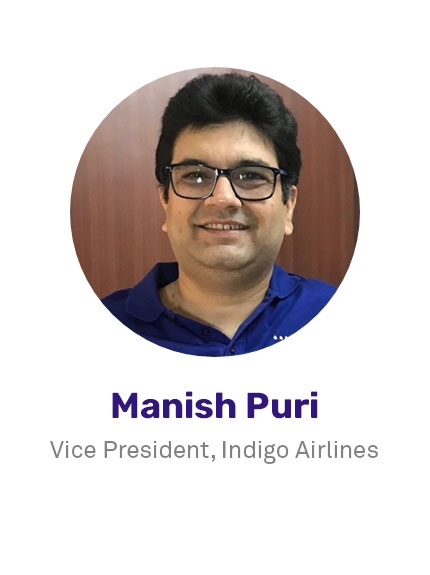 Manish Puri

Vice President, Indigo Airlines