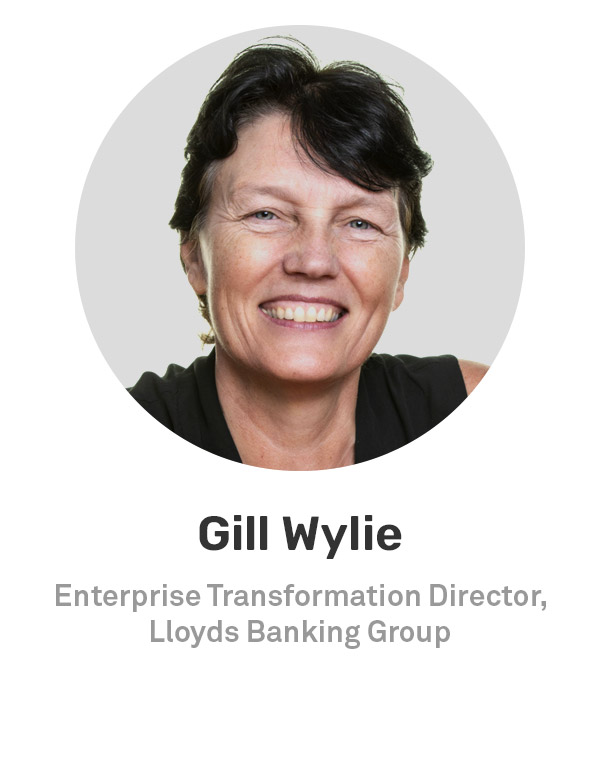 Gill Wylie

Enterprise Transformation Director, Lloyds Banking Group