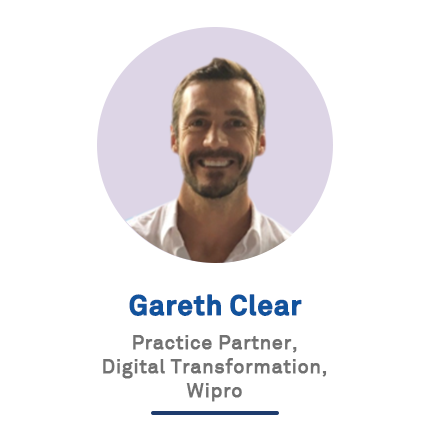 Gareth Clear

Practice Partner, Digital Transformation, Wipro