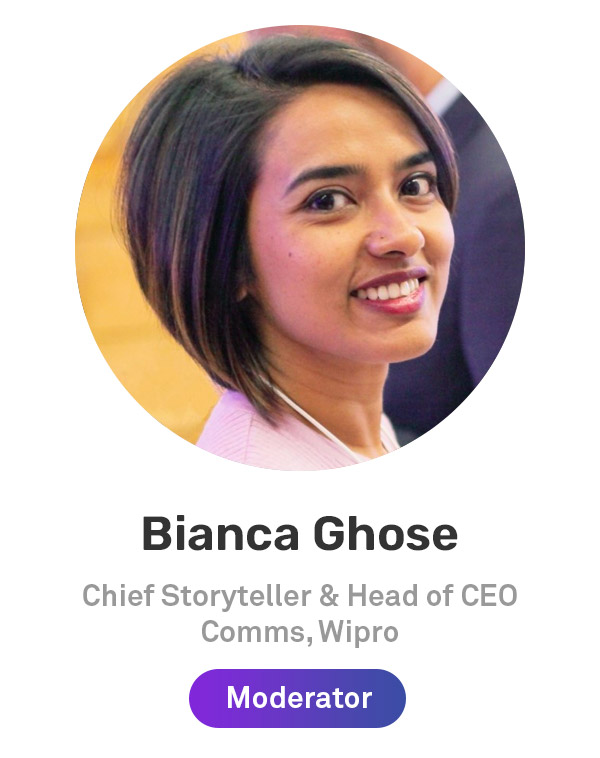 Bianca Ghose

Chief Storyteller & Head of CEO Comms, Wipro

Moderator