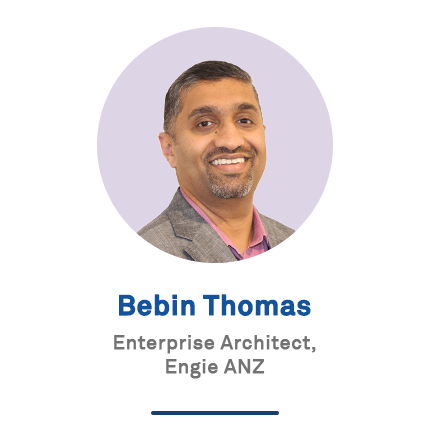 Bebin Thomas

Enterprise Architect, Engie ANZ