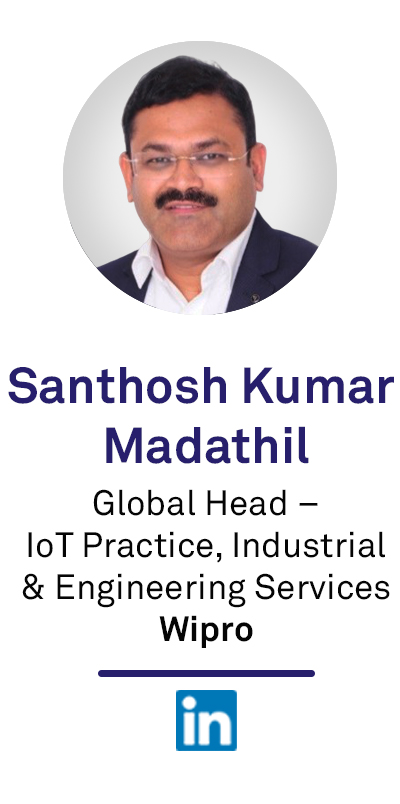 Santhosh Kumar Madathil

Global Head – IoT Practice, Industrial & Engineering Services

Wipro

in