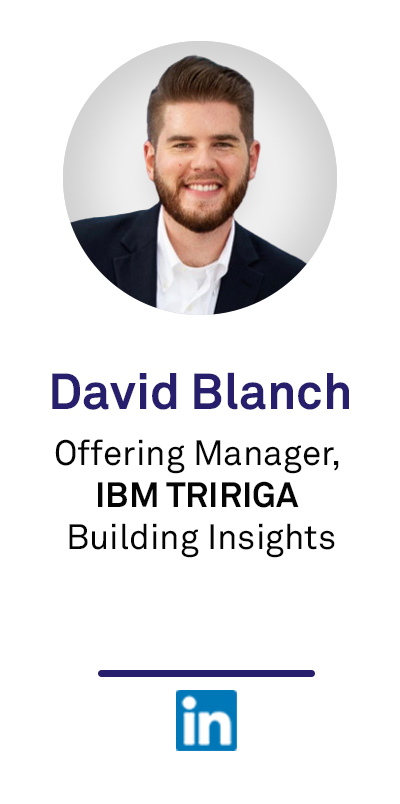 David Blanch

Offering Manager,
IBM TRIRIGA
Building Insights

in