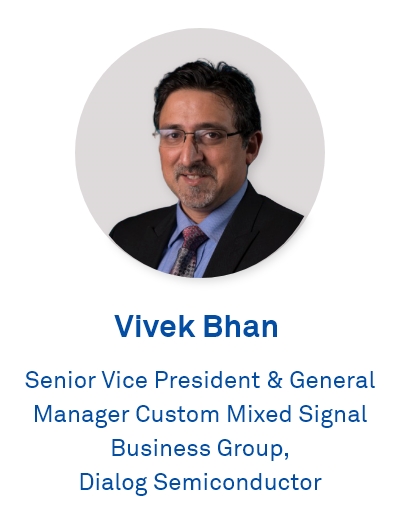 Vivek Bhan

Senior Vice President & General Manager Custom Mixed Signal Business Group,
Dialog Semiconductor