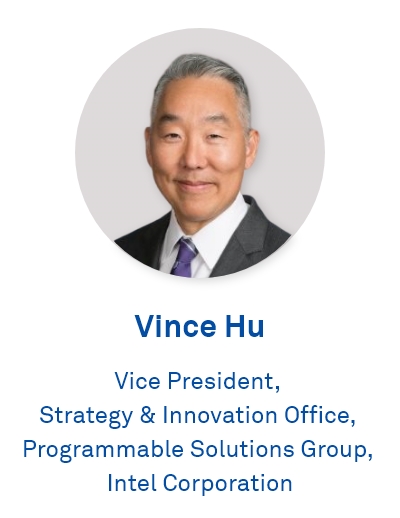 Vince Hu

Vice President,
Strategy & Innovation Office,
Programmable Solutions Group,
Intel Corporation