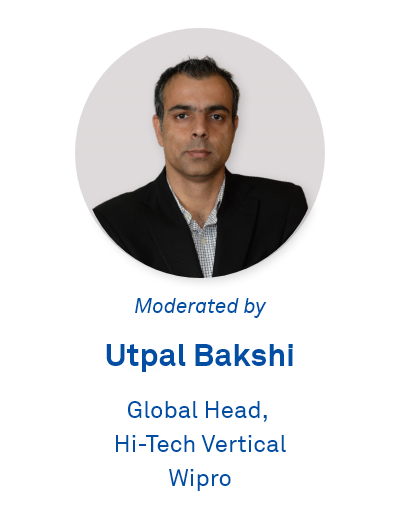 Moderated by

Utpal Bakshi

Global Head,
Hi-Tech Vertical
Wipro