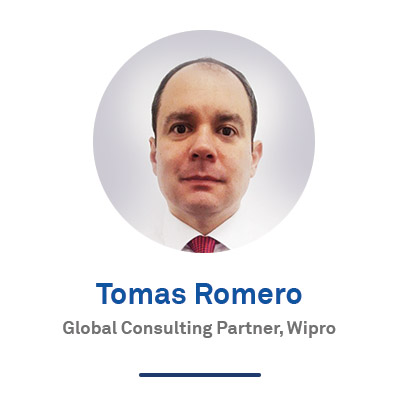 Tomas Romero

Global Consulting Partner, Wipro