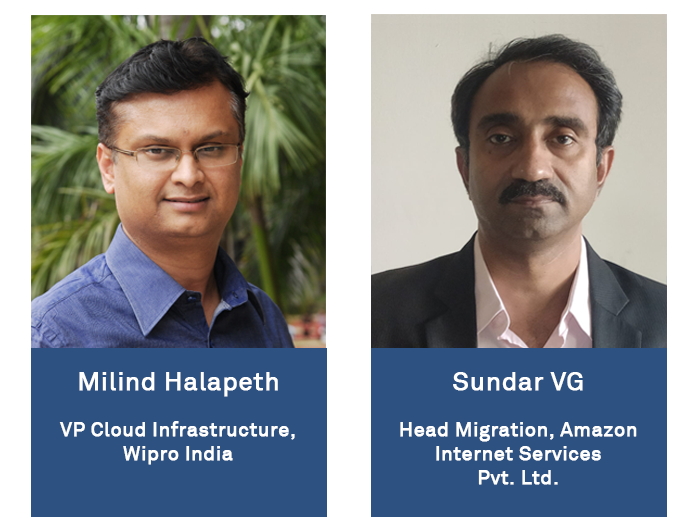 Milind Halapeth

VP Cloud Infrastructure, Wipro India

Sundar VG

Head Migration, Amazon Internet Services Pvt. Ltd.