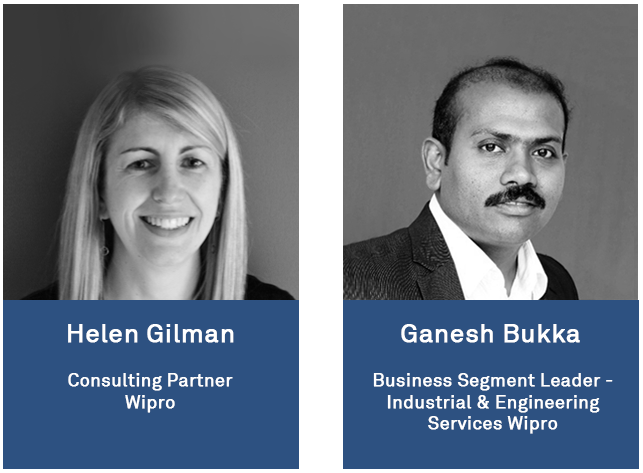 Helen Gilman

Consulting Partner
Wipro

Ganesh Bukka

Business Segment Leader - Industrial & Engineering Services Wipro