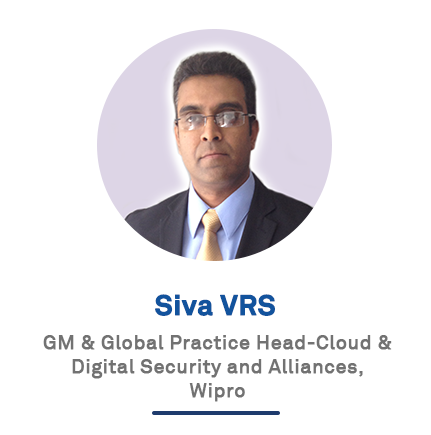 Siva VRS

GM & Global Practice Head-Cloud & Digital Security and Alliances, Wipro