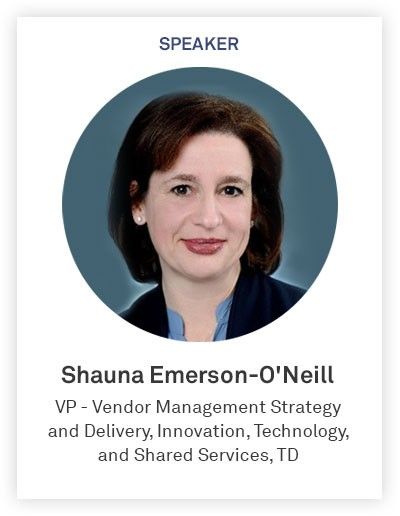 SPEAKER

Shauna Emerson-O'Neill

VP - Vendor Management Strategy and Delivery, Innovation, Technology, and Shared Services, TD