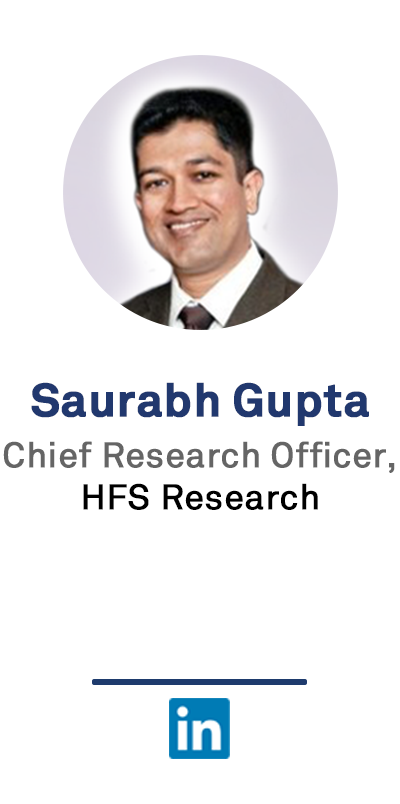 Saurabh Gupta
Chief Research Officer,
HFS Research

in