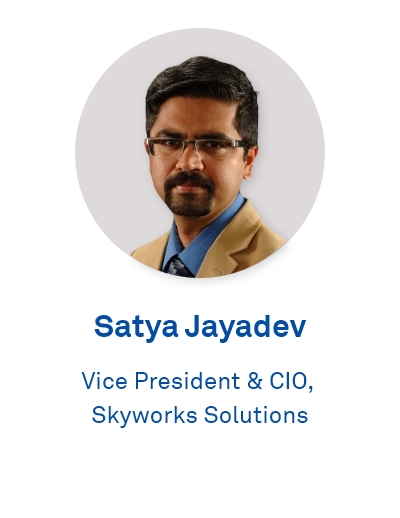 Satya Jayadev

Vice President & CIO,
Skyworks Solutions