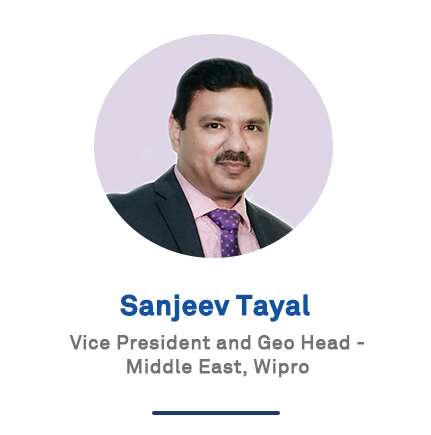 Sanjeev Tayal

Vice President and Geo Head - Middle East, Wipro