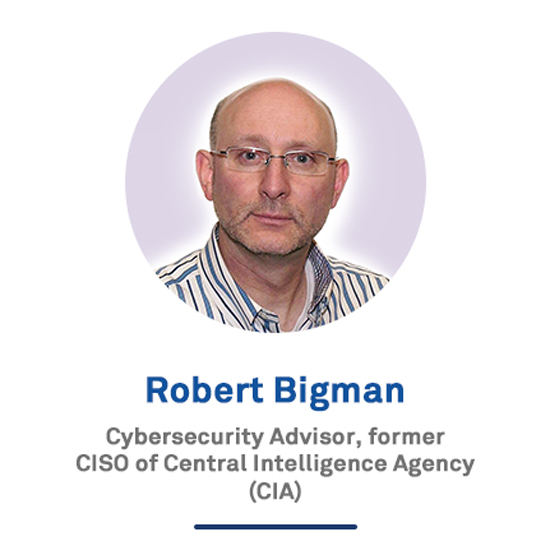 Robert Bigman

Cybersecurity Advisor, former CISO of Central Intelligence Agency (CIA)