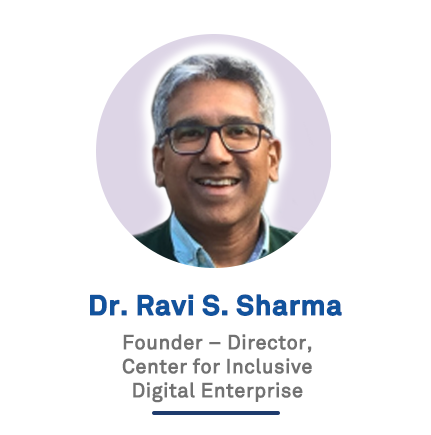 Dr. Ravi S. Sharma

Founder – Director, Center for Inclusive Digital Enterprise