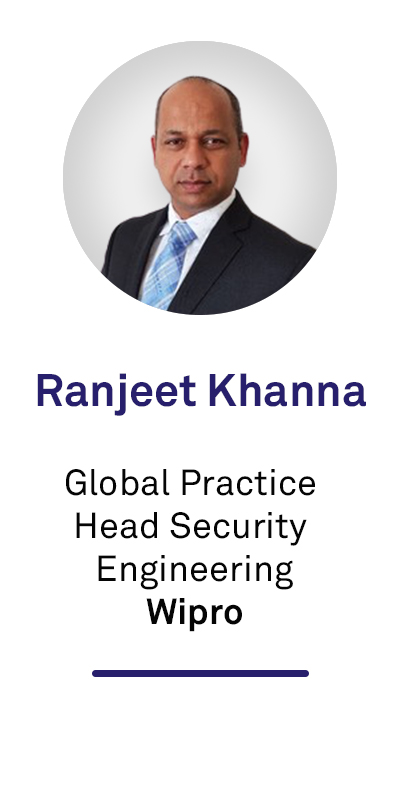 Ranjeet Khanna

Global Practice Head Security Engineering
Wipro