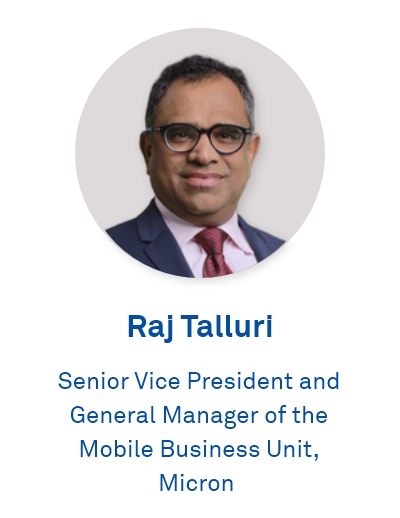 Raj Talluri

Senior Vice President and General Manager of the Mobile Business Unit, Micron