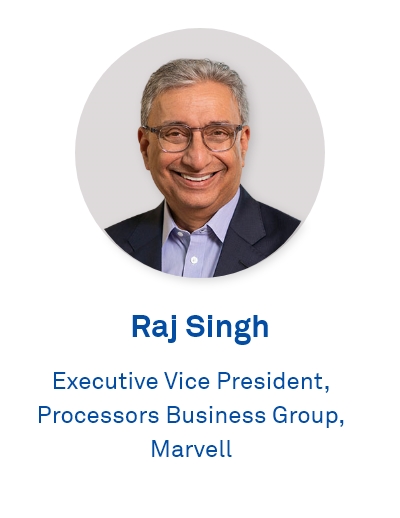 Raj Singh

Executive Vice President, Processors Business Group, Marvell