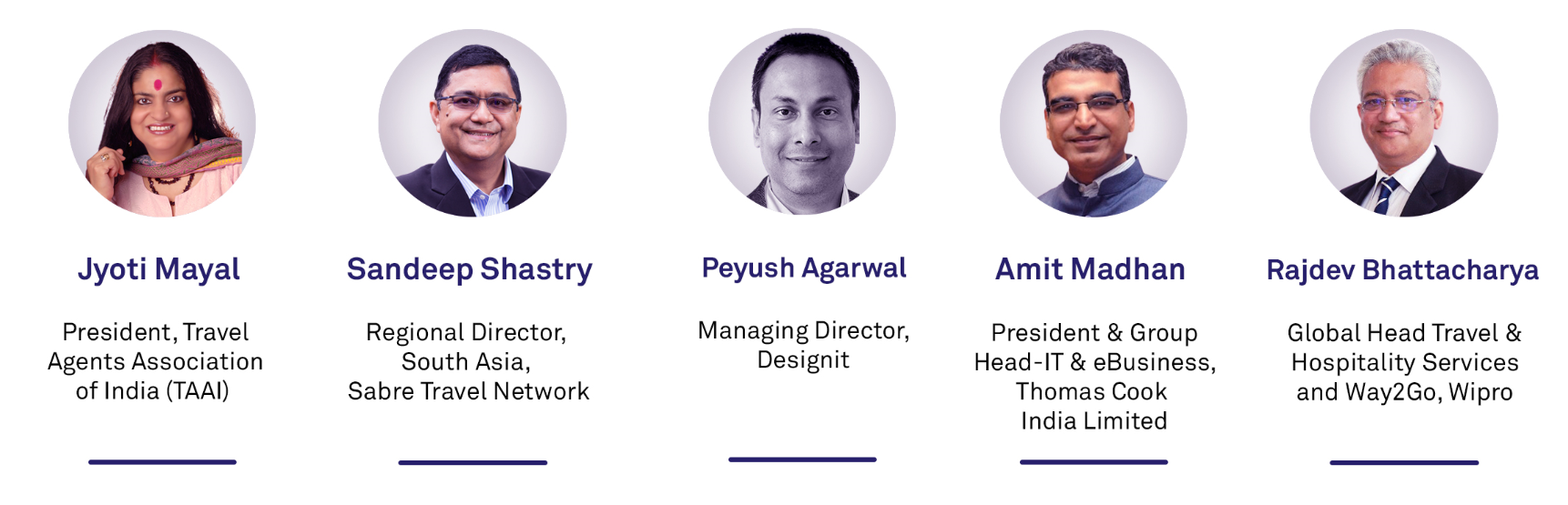 Jyoti Mayal

President, Travel Agents Association of India (TAAI)

Sandeep Shastry

Regional Director, South Asia, Sabre Travel Network

Peyush Agarwal

Managing Director, Designit

Amit Madhan

President & Group Head-IT & eBusiness, Thomas Cook India Limited

Rajdev Bhattacharya

Global Head Travel & Hospitality Services and Way2Go, Wipro