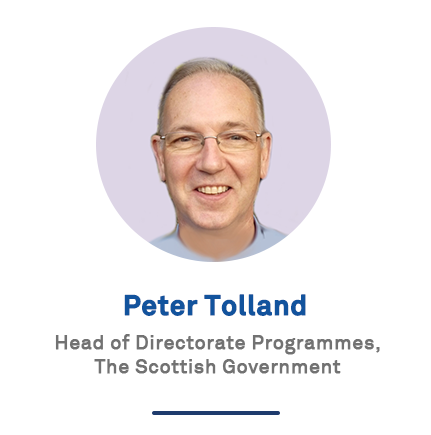 Peter Tolland

Head of Directorate Programmes, The Scottish Government