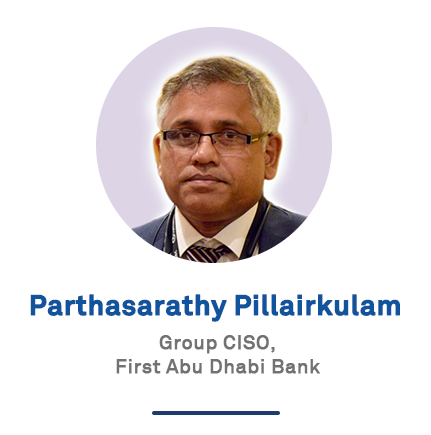 Parthasarathy Pillairkulam

Group CISO,
First Abu Dhabi Bank