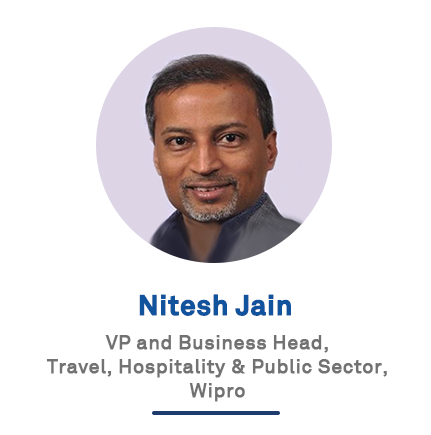 Nitesh Jain

VP and Business Head, Travel, Hospitality & Public Sector, Wipro