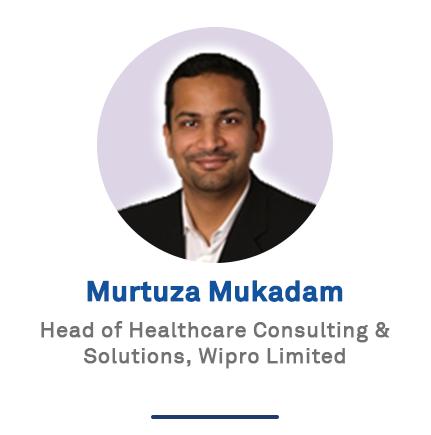 Murtuza Mukadam

Head of Healthcare Consulting & Solutions, Wipro Limited