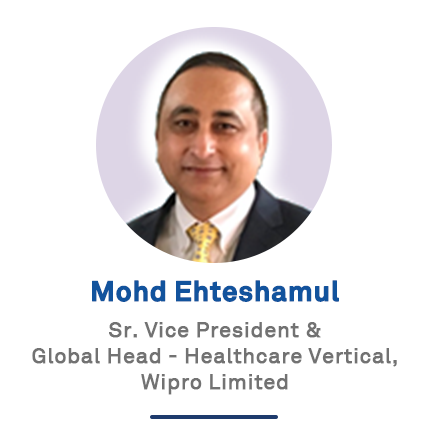 Mohd Ehteshamul

Sr. Vice President & Global Head - Healthcare Vertical, Wipro Limited