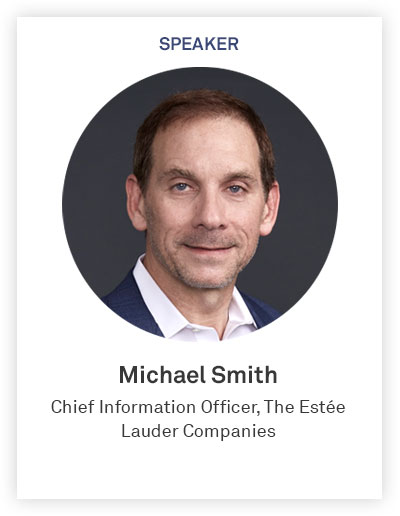 SPEAKER

Michael Smith

Chief Information Officer, The Estée Lauder Companies