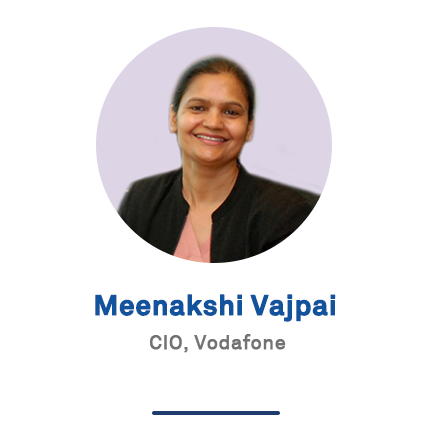 Meenakshi Vajpai

CIO, Vodafone