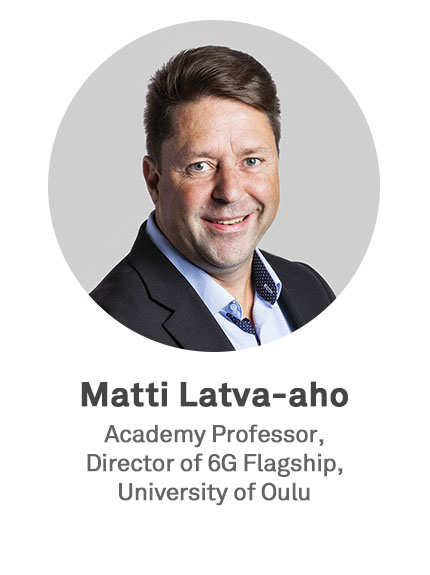 Matti Latva-aho

Academy Professor, Director of 6G Flagship, University of Oulu