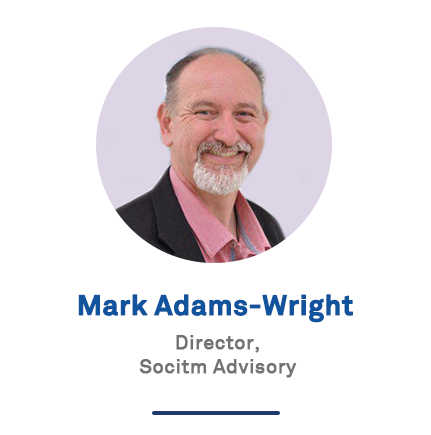 Mark Adams-Wright

Director,
Socitm Advisory