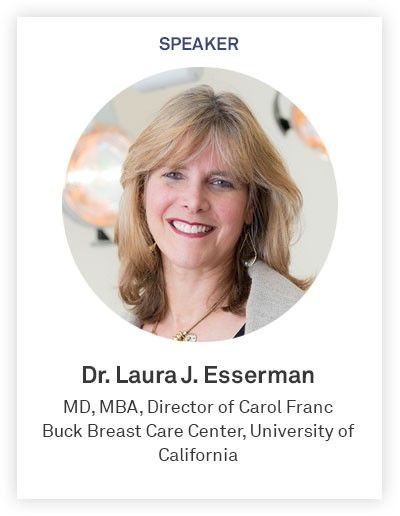 SPEAKER

Dr. Laura J. Esserman

MD, MBA, Director of Carol Franc Buck Breast Care Center, University of California