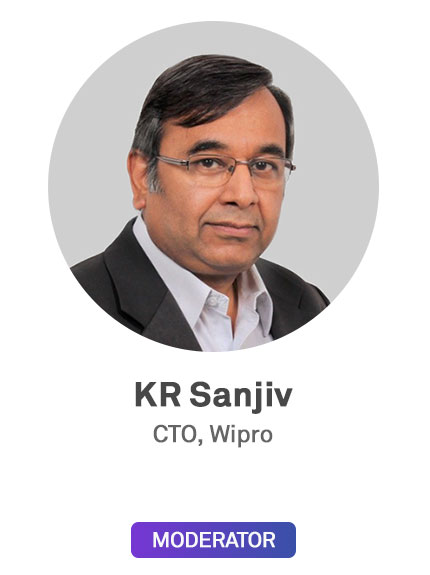 KR Sanjiv
CTO, Wipro

MODERATOR