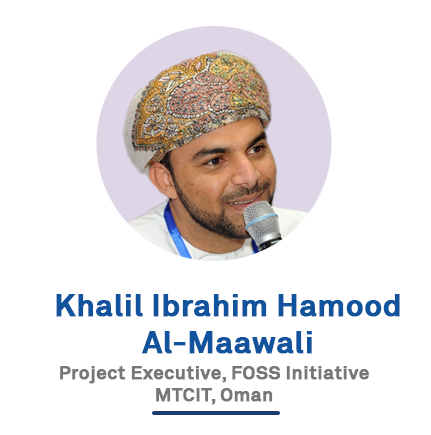 Khalil Ibrahim Hamood Al-Maawali

Project Executive, FOSS Initiative
MTCIT, Oman