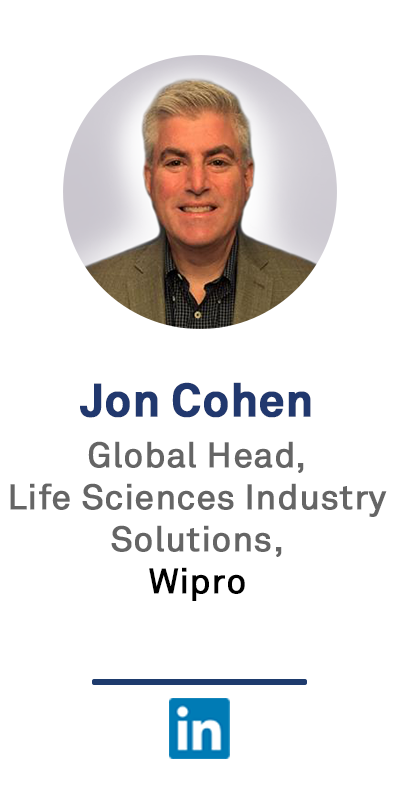 Jon Cohen

Global Head, Life Sciences Industry Solutions, Wipro

in