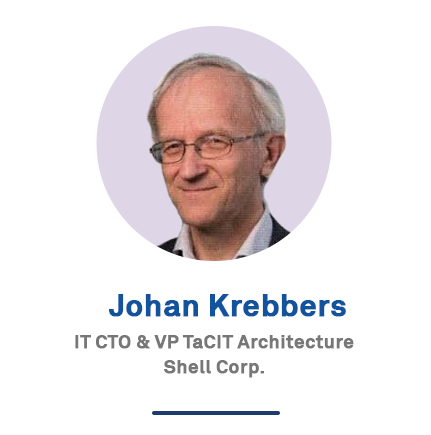 Johan Krebbers
IT CTO & VP TaCIT Architecture
Shell Corp.