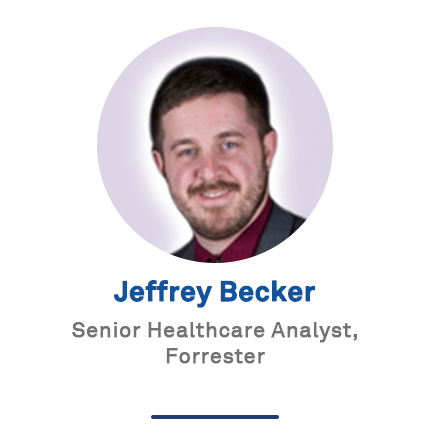 Jeffrey Becker

Senior Healthcare Analyst, Forrester