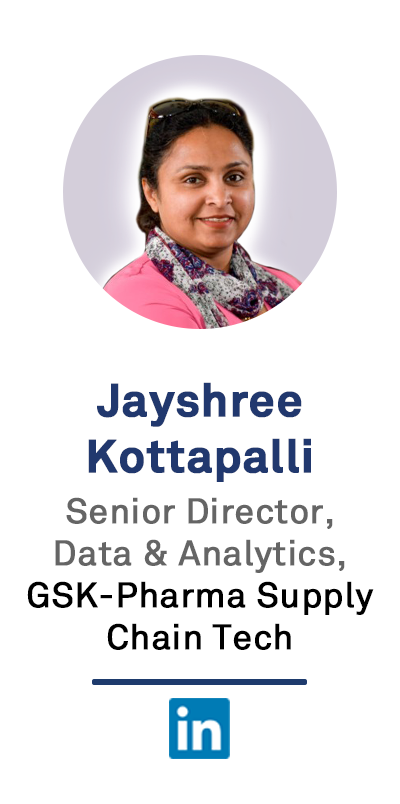 Jayshree Kottapalli

Senior Director, Data & Analytics, GSK-Pharma Supply Chain Tech

in