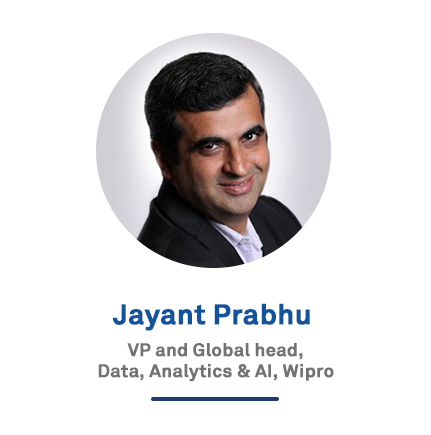 Jayant Prabhu

VP and Global head,
Data, Analytics & AI, Wipro