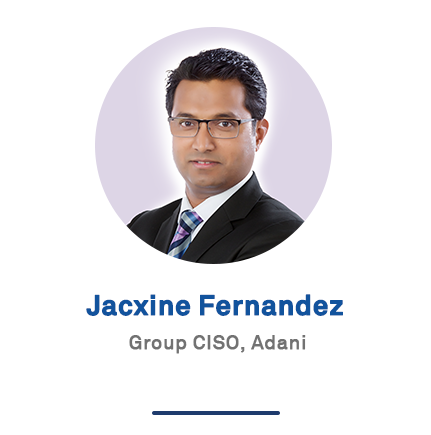 Jacxine Fernandez

Group CISO, Adani