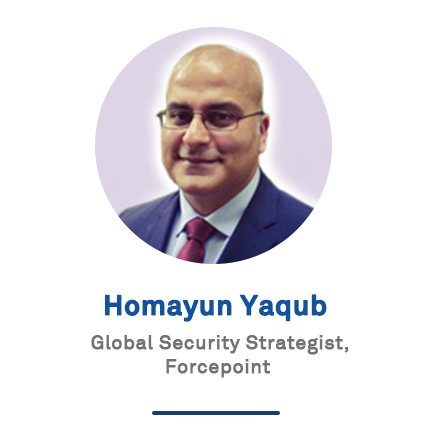 Homayun Yaqub

Global Security Strategist, Forcepoint