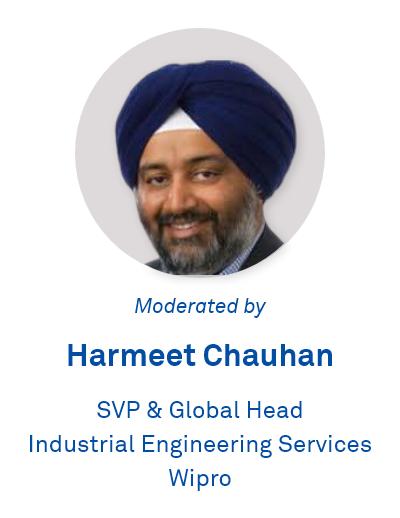 Moderated by

Harmeet Chauhan

SVP & Global Head
Industrial Engineering Services
Wipro