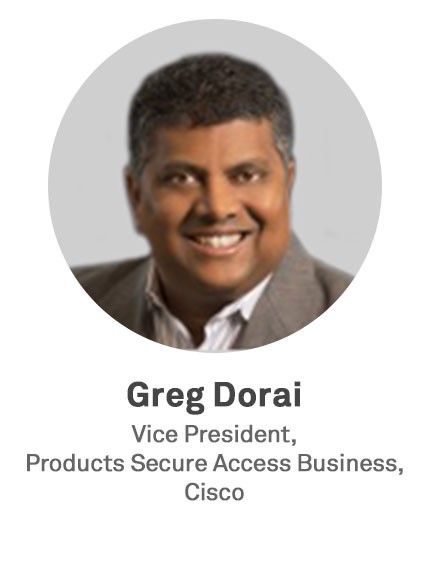 Greg Dorai

Vice President,
Products Secure Access Business,
Cisco