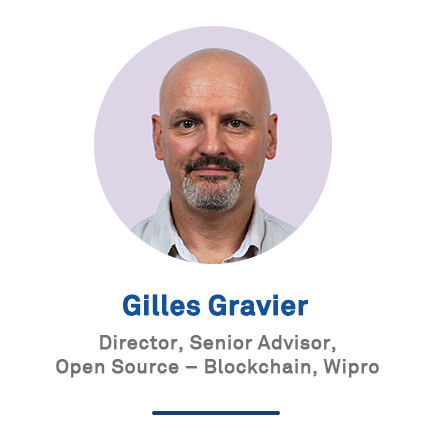 Gilles Gravier

Director, Senior Advisor, Open Source – Blockchain, Wipro